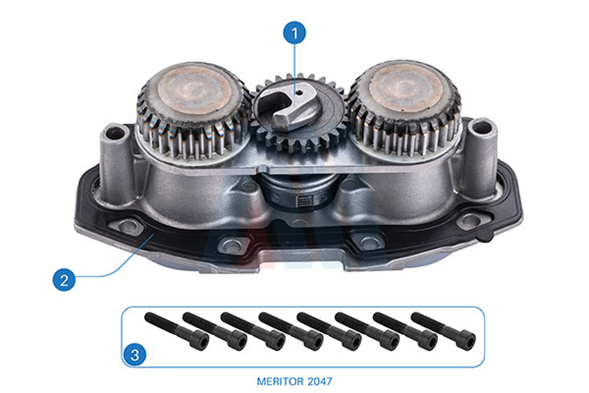 1

2

3

MERITOR 2047